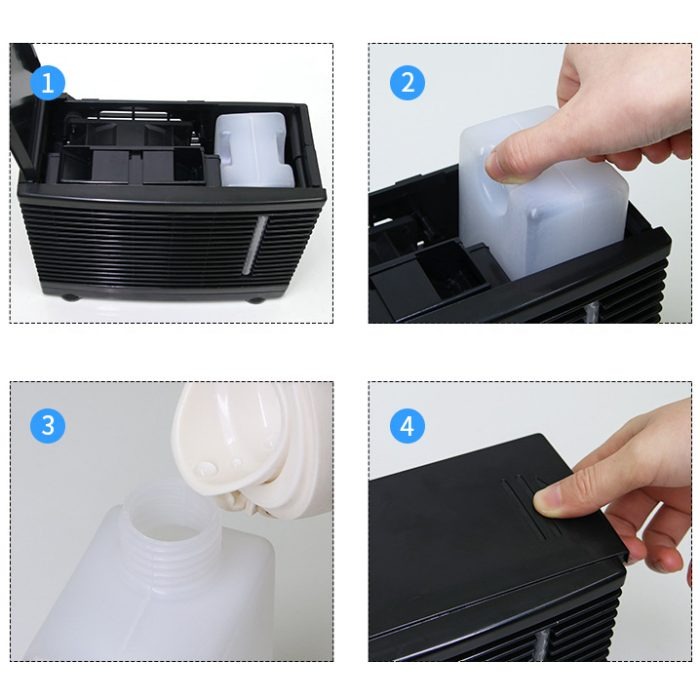 1

2

3

4